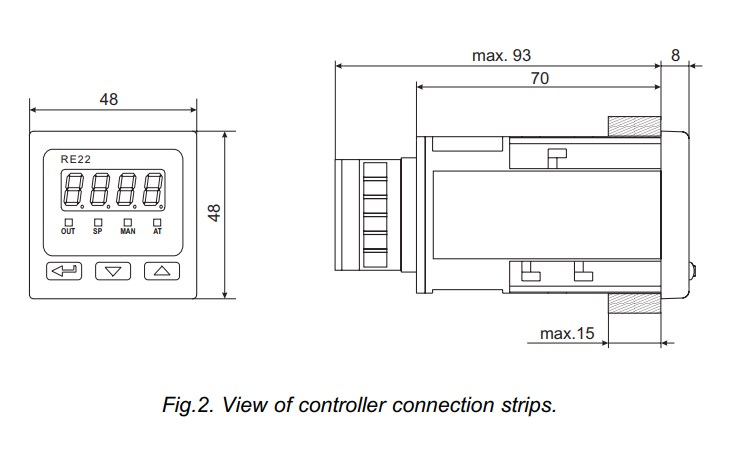 48

RE22

8.8.8.8.

OUT SP MAN AT

48

max. 93

8

70

max.15

Fig.2. View of controller connection strips.